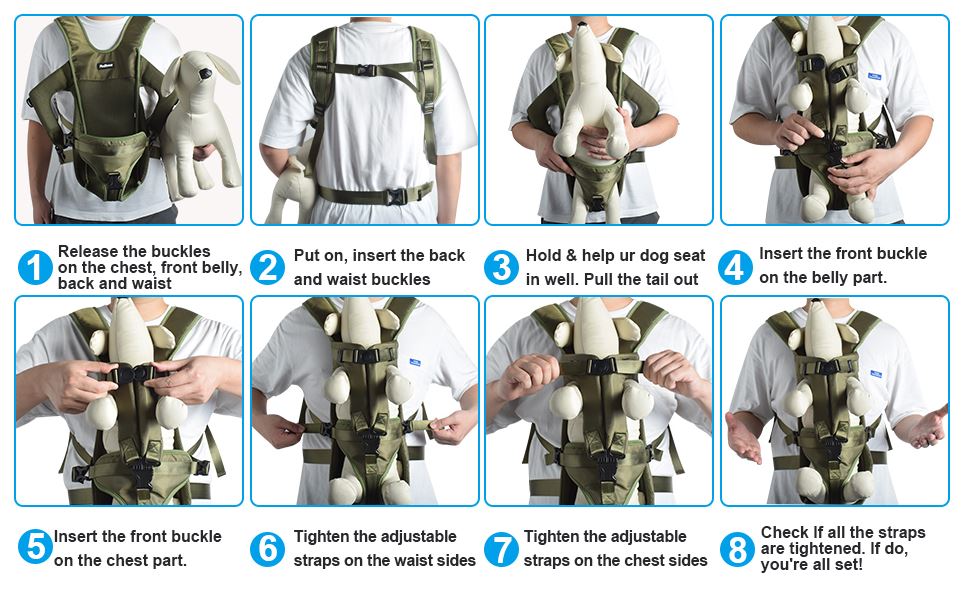 1 Release the buckles on the chest, front belly, back and waist

2 Put on, insert the back and waist buckles

3 Hold & help ur dog seat in well. Pull the tail out

4 Insert the front buckle on the belly part.

5 Insert the front buckle on the chest part.

6 Tighten the adjustable straps on the waist sides

7 Tighten the adjustable straps on the chest sides

8 Check If all the straps are tightened. If do, you're all set!